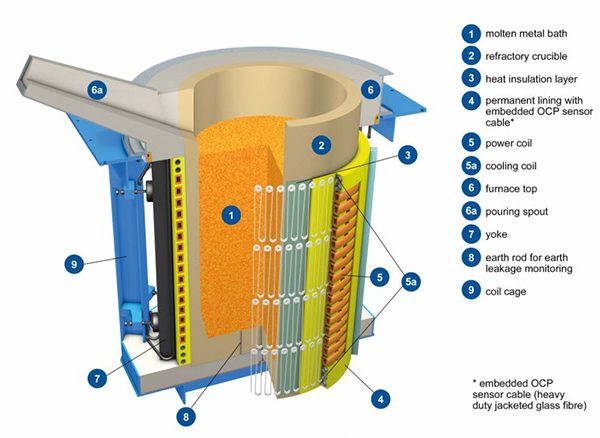 6a
6
2
3
1
9
5
5a
7
8
4

1 molten metal bath
2 refractory crucible
3 heat insulation layer
4 permanent lining with embedded OCP sensor cable*
5 power coil
5a cooling coil
6 furnace top
6a pouring spout
7 yoke
8 earth rod for earth leakage monitoring
9 coil cage

* embedded OCP sensor cable (heavy duty jacketed glass fibre)